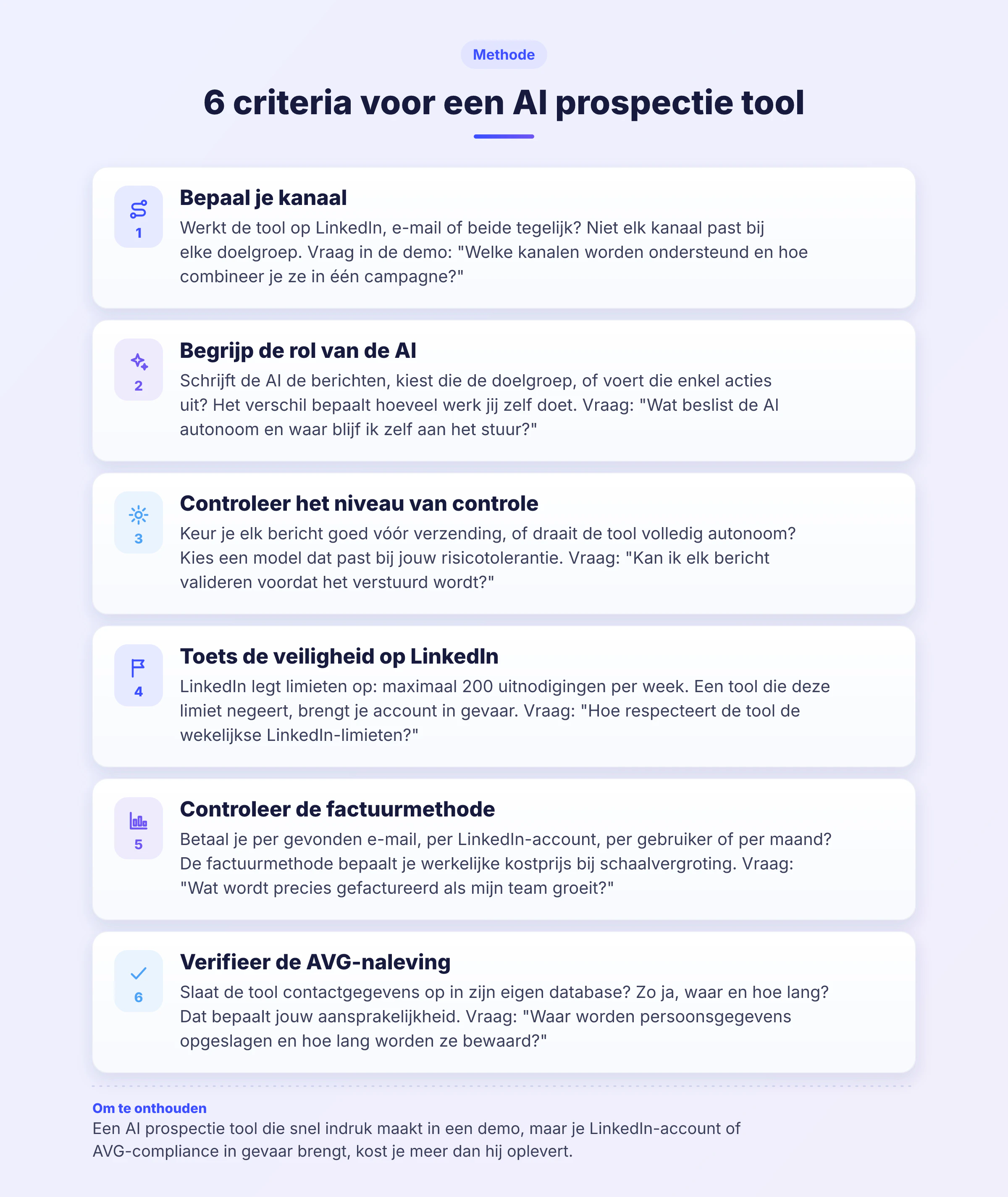 Methode

6 criteria voor een AI prospectie tool

1

Bepaal je kanaal

Werkt de tool op LinkedIn, e-mail of beide tegelijk? Niet elk kanaal past bij elke doelgroep. Vraag in de demo: "Welke kanalen worden ondersteund en hoe combineer je ze in één campagne?"

2

Begrijp de rol van de AI

Schrijft de AI de berichten, kiest die de doelgroep, of voert die enkel acties uit? Het verschil bepaalt hoeveel werk jij zelf doet. Vraag: "Wat beslist de AI autonoom en waar blijf ik zelf aan het stuur?"

3

Controleer het niveau van controle

Keur je elk bericht goed vóór verzending, of draait de tool volledig autonoom? Kies een model dat past bij jouw risicotolerantie. Vraag: "Kan ik elk bericht valideren voordat het verstuurd wordt?"

4

Toets de veiligheid op LinkedIn

LinkedIn legt limieten op: maximaal 200 uitnodigingen per week. Een tool die deze limiet negeert, brengt je account in gevaar. Vraag: "Hoe respecteert de tool de wekelijkse LinkedIn-limieten?"

5

Controleer de factuurmethode

Betaal je per gevonden e-mail, per LinkedIn-account, per gebruiker of per maand? De factuurmethode bepaalt je werkelijke kostprijs bij schaalvergroting. Vraag: "Wat wordt precies gefactureerd als mijn team groeit?"

6

Verifieer de AVG-naleving

Slaat de tool contactgegevens op in zijn eigen database? Zo ja, waar en hoe lang? Dat bepaalt jouw aansprakelijkheid. Vraag: "Waar worden persoonsgegevens opgeslagen en hoe lang worden ze bewaard?"

Om te onthouden

Een AI prospectie tool die snel indruk maakt in een demo, maar je LinkedIn-account of AVG-compliance in gevaar brengt, kost je meer dan hij oplevert.