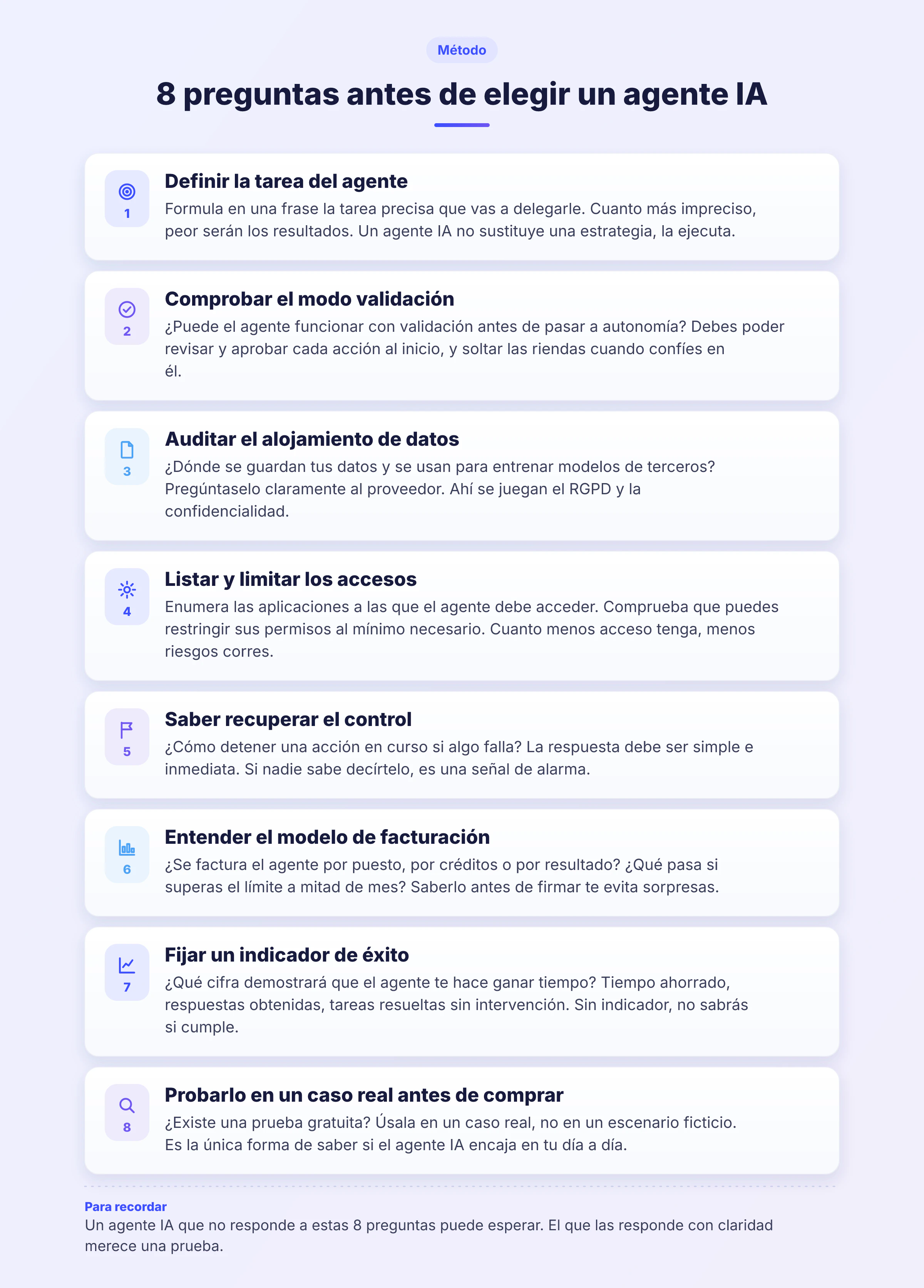 Método

8 preguntas antes de elegir un agente IA

1

Definir la tarea del agente

Formula en una frase la tarea precisa que vas a delegarle. Cuanto más impreciso, peor serán los resultados. Un agente IA no sustituye una estrategia, la ejecuta.

2

Comprobar el modo validación

¿Puede el agente funcionar con validación antes de pasar a autonomía? Debes poder revisar y aprobar cada acción al inicio, y soltar las riendas cuando confíes en él.

3

Auditar el alojamiento de datos

¿Dónde se guardan tus datos y se usan para entrenar modelos de terceros? Pregúntaselo claramente al proveedor. Ahí se juegan el RGPD y la confidencialidad.

4

Listar y limitar los accesos

Enumera las aplicaciones a las que el agente debe acceder. Comprueba que puedes restringir sus permisos al mínimo necesario. Cuanto menos acceso tenga, menos riesgos corres.

5

Saber recuperar el control

¿Cómo detener una acción en curso si algo falla? La respuesta debe ser simple e inmediata. Si nadie sabe decírtelo, es una señal de alarma.

6

Entender el modelo de facturación

¿Se factura el agente por puesto, por créditos o por resultado? ¿Qué pasa si superas el límite a mitad de mes? Saberlo antes de firmar te evita sorpresas.

7

Fijar un indicador de éxito

¿Qué cifra demostrará que el agente te hace ganar tiempo? Tiempo ahorrado, respuestas obtenidas, tareas resueltas sin intervención. Sin indicador, no sabrás si cumple.

8

Probarlo en un caso real antes de comprar

¿Existe una prueba gratuita? Úsala en un caso real, no en un escenario ficticio. Es la única forma de saber si el agente IA encaja en tu día a día.

Para recordar

Un agente IA que no responde a estas 8 preguntas puede esperar. El que las responde con claridad merece una prueba.