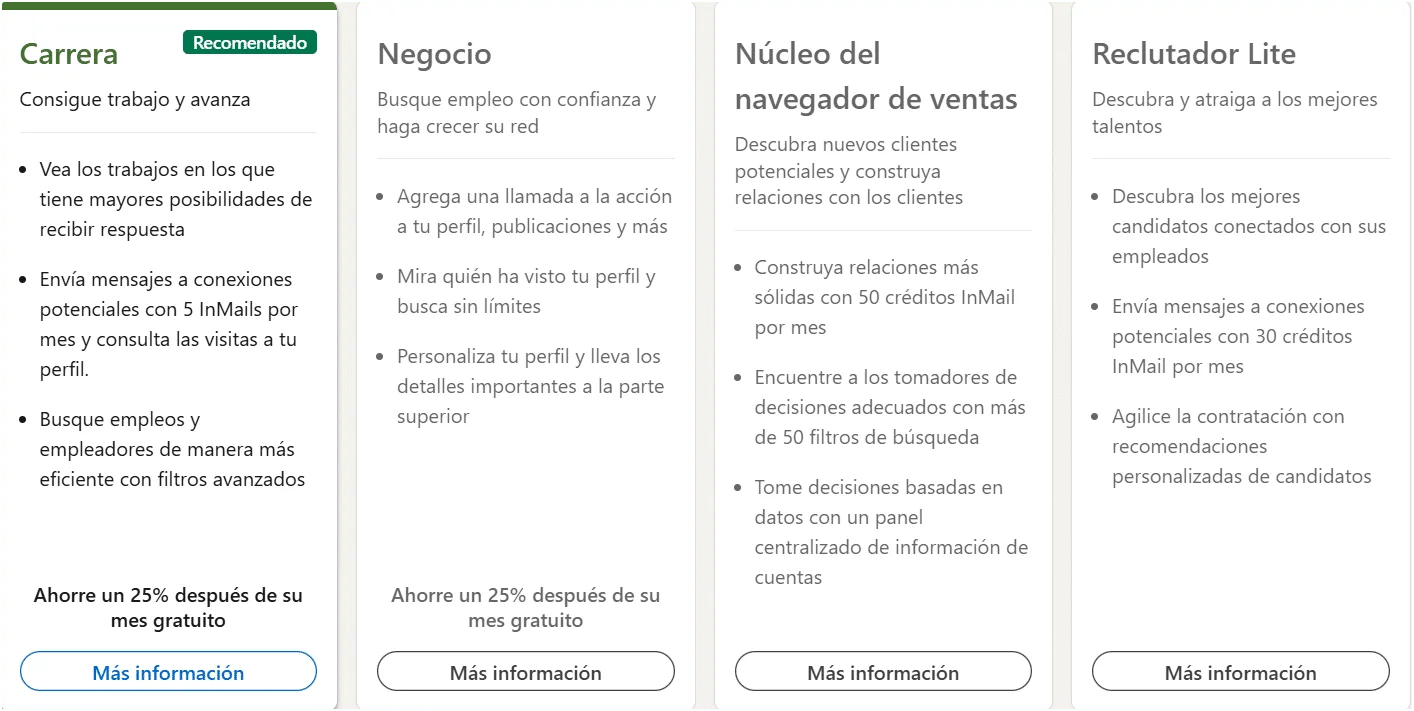 Carrera

Recomendado

Consigue trabajo y avanza

- Vea los trabajos en los que tiene mayores posibilidades de recibir respuesta
- Envía mensajes a conexiones potenciales con 5 InMails por mes y consulta las visitas a tu perfil.
- Busque empleos y empleadores de manera más eficiente con filtros avanzados

Ahorre un 25% después de su mes gratuito

Más información

Negocio

Busque empleo con confianza y haga crecer su red

- Agrega una llamada a la acción a tu perfil, publicaciones y más
- Mira quién ha visto tu perfil y busca sin límites
- Personaliza tu perfil y lleva los detalles importantes a la parte superior

Ahorre un 25% después de su mes gratuito

Más información

Núcleo del navegador de ventas

Descubra nuevos clientes potenciales y construya relaciones con los clientes

- Construya relaciones más sólidas con 50 créditos InMail por mes
- Encuentre a los tomadores de decisiones adecuados con más de 50 filtros de búsqueda
- Tome decisiones basadas en datos con un panel centralizado de información de cuentas

Más información

Reclutador Lite

Descubra y atraiga a los mejores talentos

- Descubra los mejores candidatos conectados con sus empleados
- Envía mensajes a conexiones potenciales con 30 créditos InMail por mes
- Agilice la contratación con recomendaciones personalizadas de candidatos

Más información