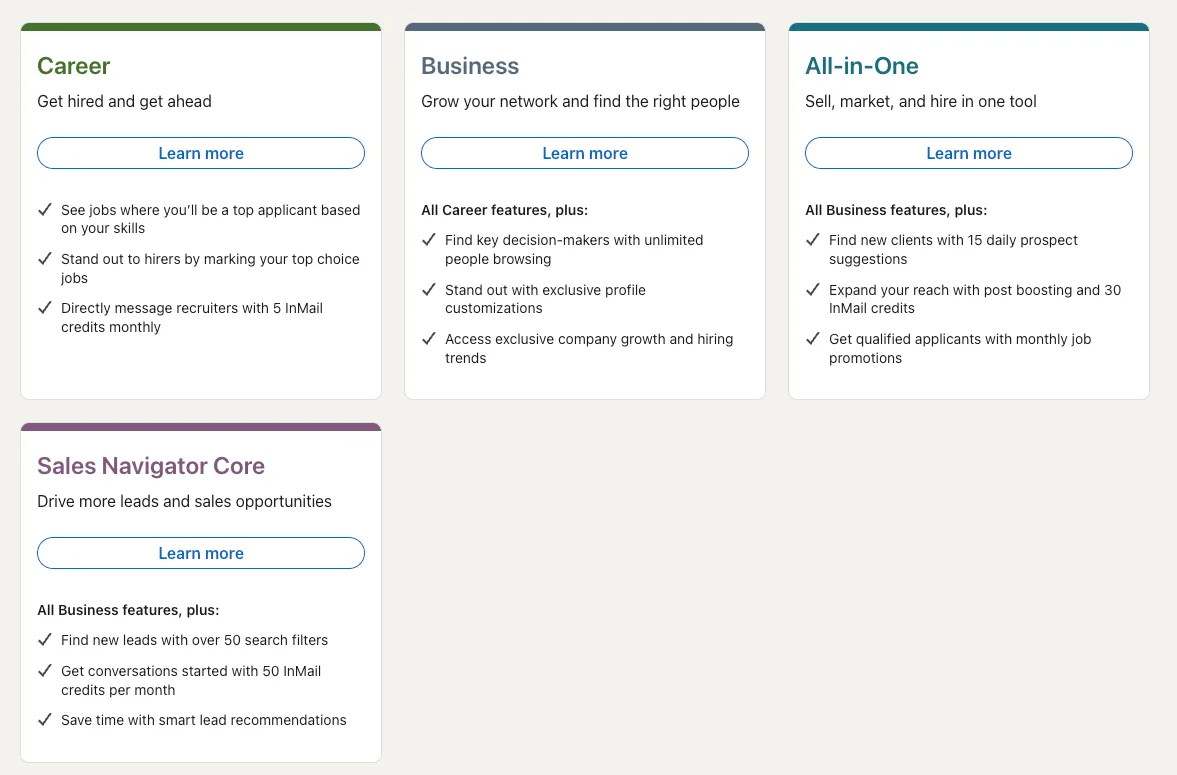 Career

Get hired and get ahead

Learn more

✓ See jobs where you'll be a top applicant based on your skills

✓ Stand out to hirers by marking your top choice jobs

✓ Directly message recruiters with 5 InMail credits monthly

Business

Grow your network and find the right people

Learn more

All Career features, plus:

✓ Find key decision-makers with unlimited people browsing

✓ Stand out with exclusive profile customizations

✓ Access exclusive company growth and hiring trends

All-in-One

Sell, market, and hire in one tool

Learn more

All Business features, plus:

✓ Find new clients with 15 daily prospect suggestions

✓ Expand your reach with post boosting and 30 InMail credits

✓ Get qualified applicants with monthly job promotions

Sales Navigator Core

Drive more leads and sales opportunities

Learn more

All Business features, plus:

✓ Find new leads with over 50 search filters

✓ Get conversations started with 50 InMail credits per month

✓ Save time with smart lead recommendations